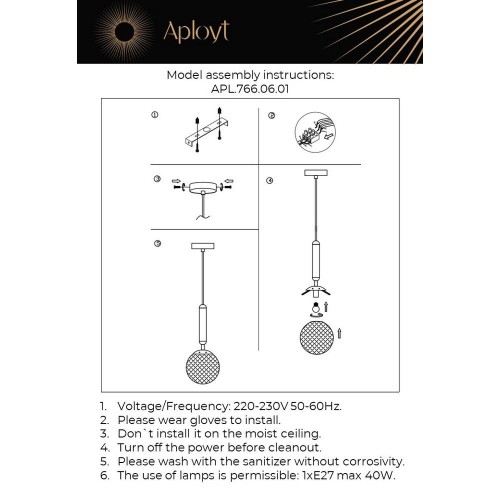 Aployt

Model assembly instructions:
APL.766.06.01

①
②
③
④
⑤

1. Voltage/Frequency: 220-230V 50-60Hz.
2. Please wear gloves to install.
3. Don`t install it on the moist ceiling.
4. Turn off the power before cleanout.
5. Please wash with the sanitizer without corrosivity.
6. The use of lamps is permissible: 1xE27 max 40W.