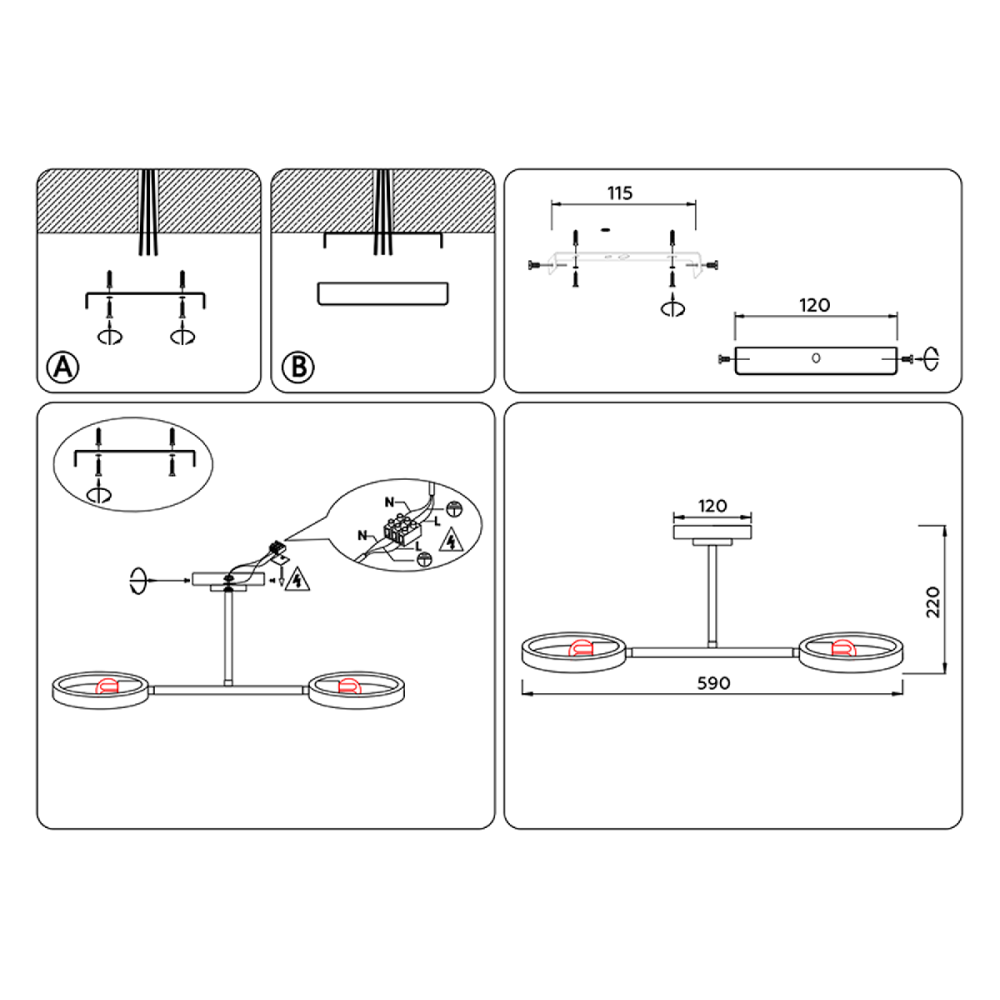 A

B

115

120

N

L

N

L

120

220

590