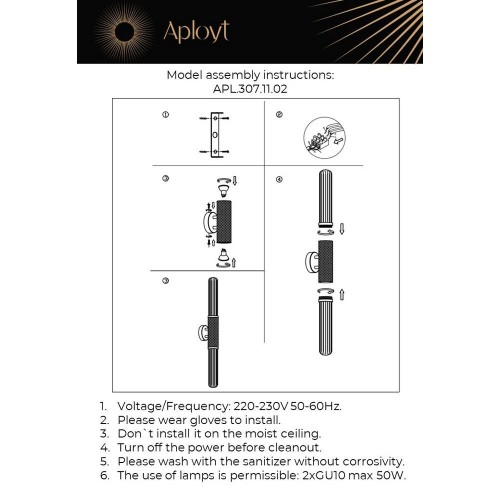 Aployt

Model assembly instructions:
APL.307.11.02

①
②
③
④
⑤

1. Voltage/Frequency: 220-230V 50-60Hz.
2. Please wear gloves to install.
3. Don`t install it on the moist ceiling.
4. Turn off the power before cleanout.
5. Please wash with the sanitizer without corrosivity.
6. The use of lamps is permissible: 2xGU10 max 50W.