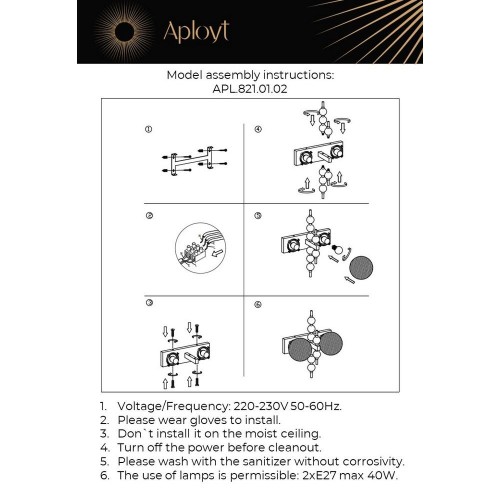 Aployt

Model assembly instructions:
APL.821.01.02

①

④

②

⑤

③

⑥

1. Voltage/Frequency: 220-230V 50-60Hz.
2. Please wear gloves to install.
3. Don`t install it on the moist ceiling.
4. Turn off the power before cleanout.
5. Please wash with the sanitizer without corrosivity.
6. The use of lamps is permissible: 2xE27 max 40W.