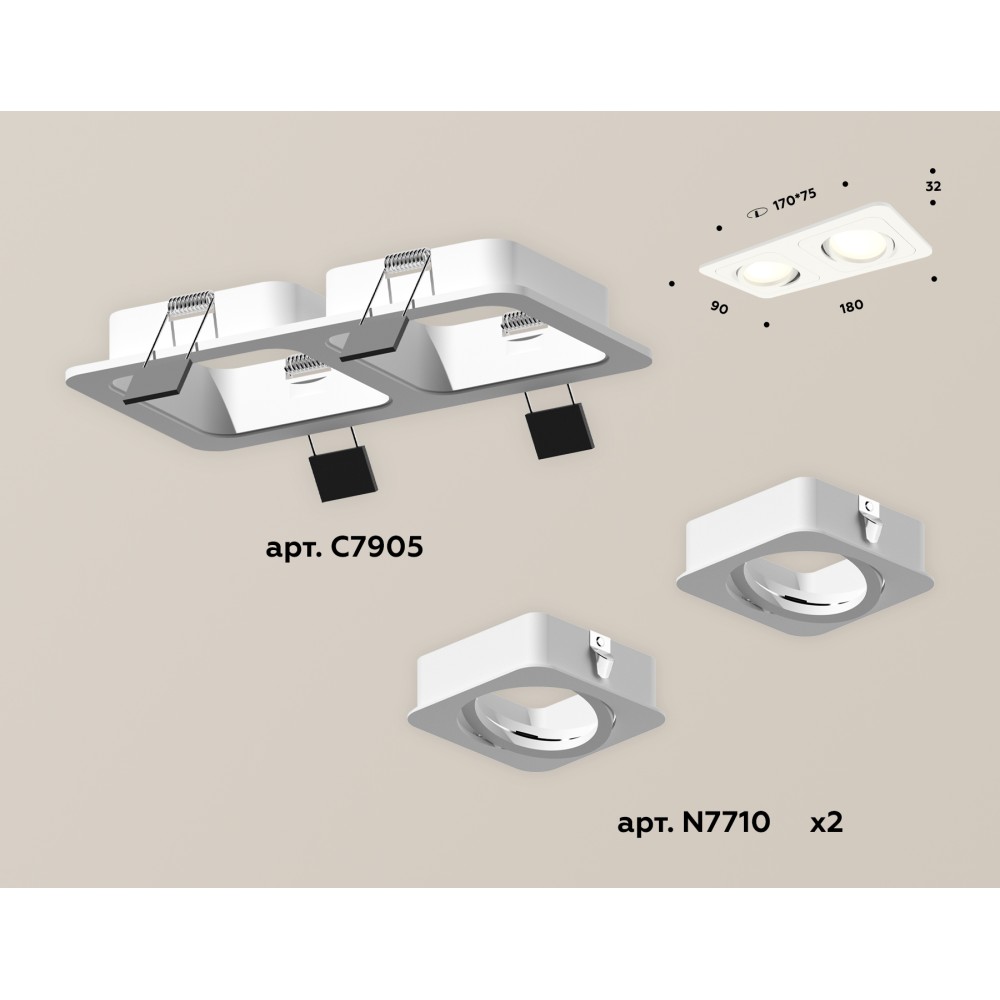 170*75
32
90
180

арт. C7905

арт. N7710 x2