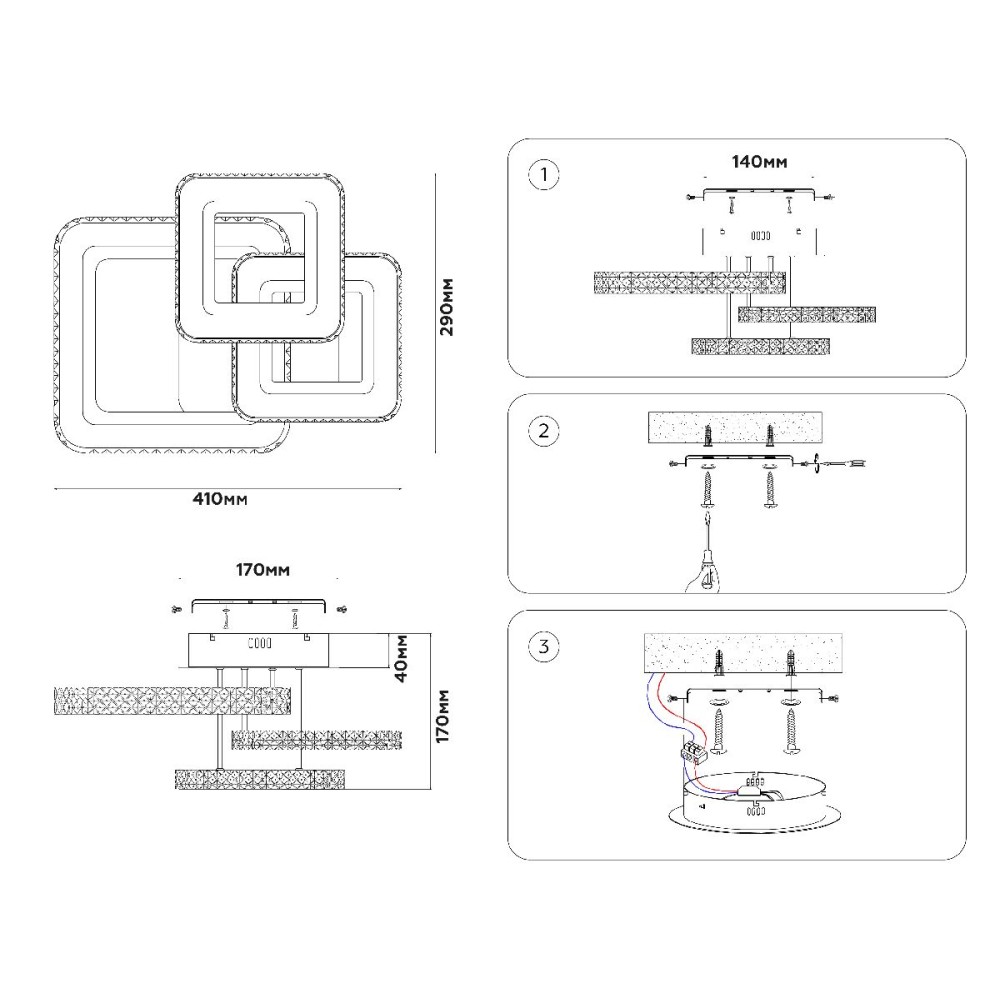 290мм
410мм
170мм
40мм
170мм
1
140мм
2
3