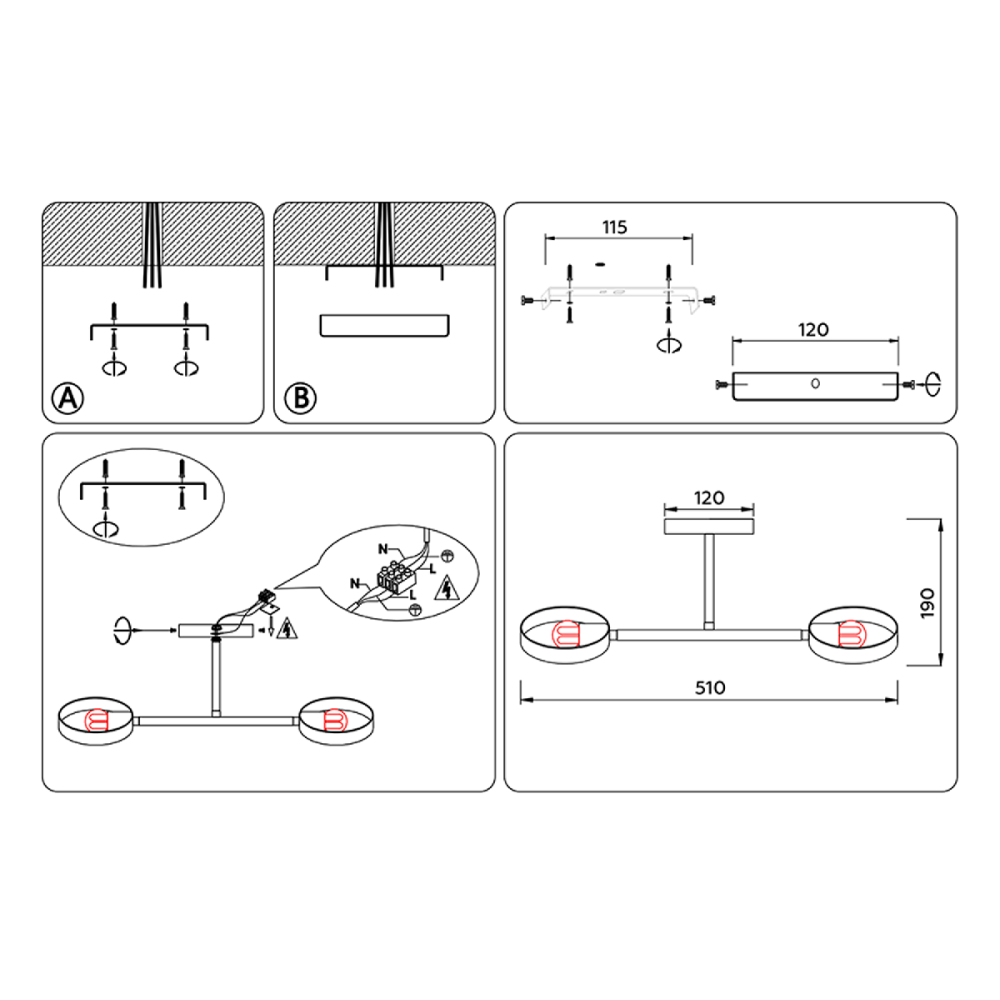 A

B

115

120

N
L
N
L

120

190

510