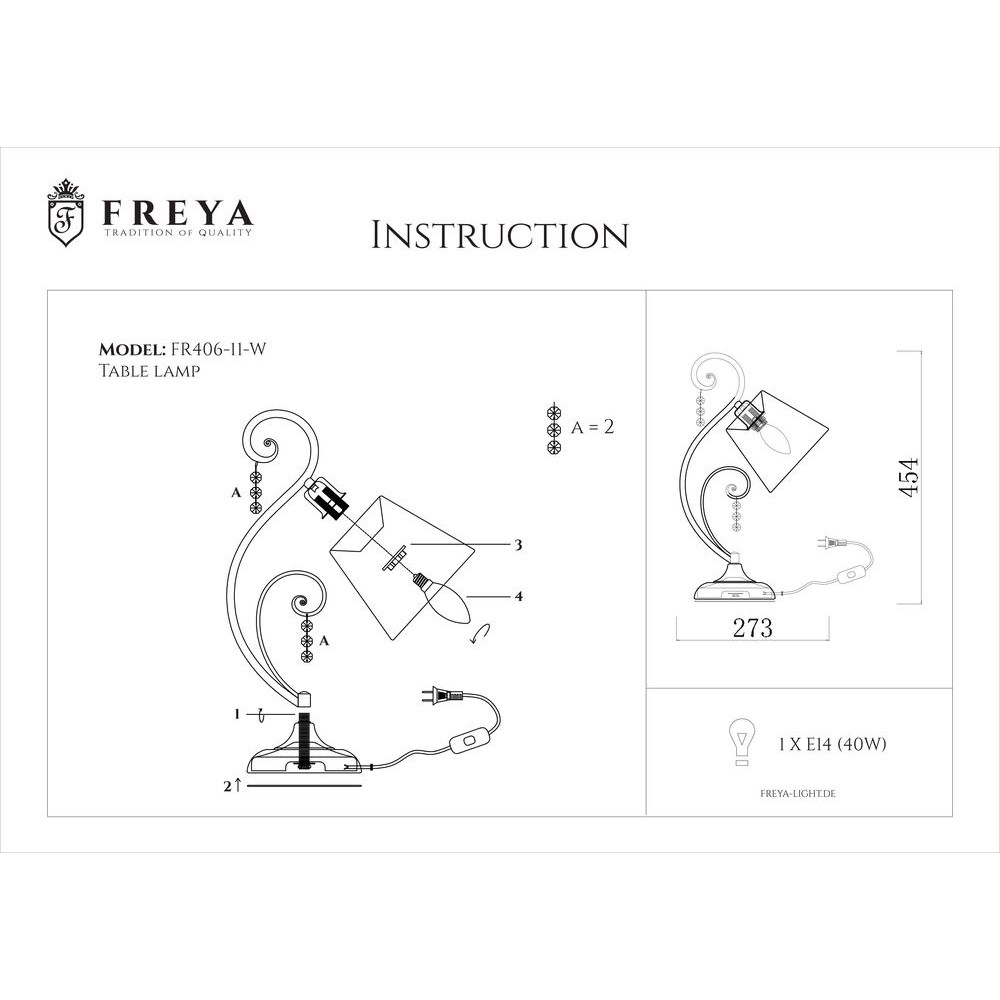 F
FREYA
TRADITION OF QUALITY

INSTRUCTION

MODEL: FR406-11-W
TABLE LAMP

A = 2

A
3
4
A
1
2

454
273

1 X E14 (40W)

FREYA-LIGHT.DE