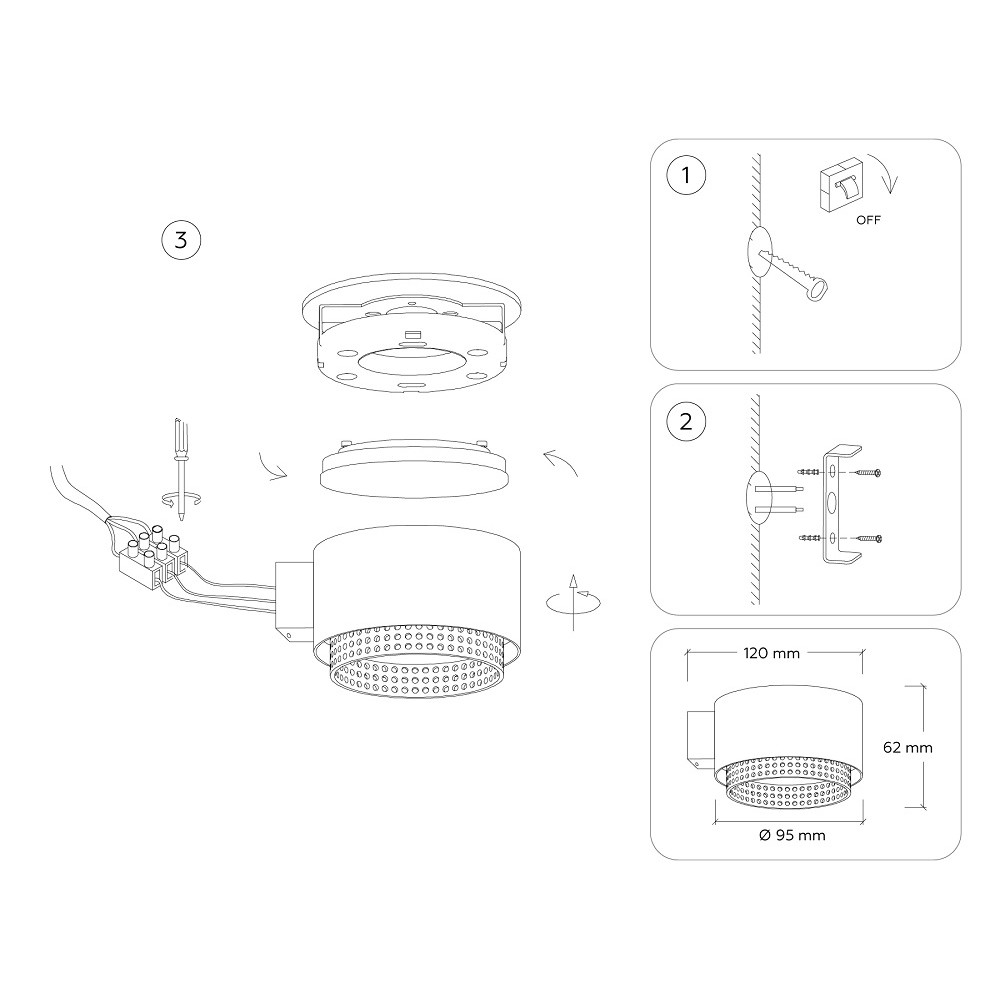 3

1

OFF

2

120 mm

62 mm

Ø 95 mm