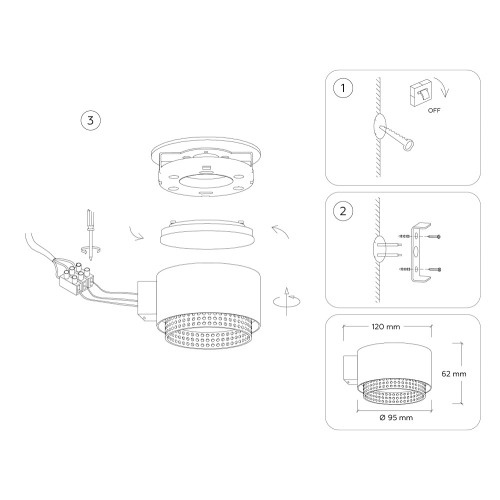 3

1

OFF

2

120 mm

62 mm

Ø 95 mm