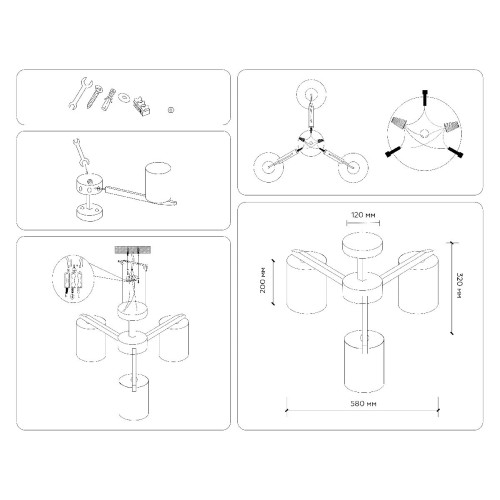 120 мм

200 мм

320 мм

580 мм