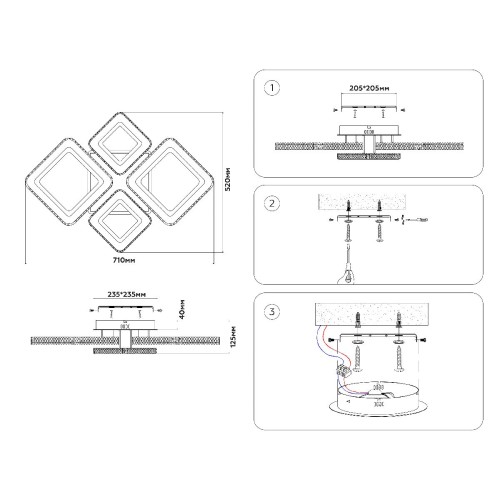 520мм

710мм

235*235мм

40мм

125мм

1

205*205мм

2

3