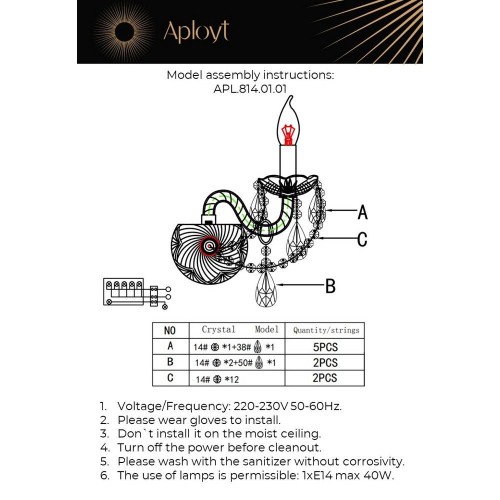 Aployt

Model assembly instructions:
APL.814.01.01

A

C

B

| NO | Crystal Model | Quantity/strings |
|---|---|---|
| A | 14# *1+38# *1 | 5PCS |
| B | 14# *2+50# *1 | 2PCS |
| C | 14# *12 | 2PCS |

1. Voltage/Frequency: 220-230V 50-60Hz.
2. Please wear gloves to install.
3. Don`t install it on the moist ceiling.
4. Turn off the power before cleanout.
5. Please wash with the sanitizer without corrosivity.
6. The use of lamps is permissible: 1xE14 max 40W.