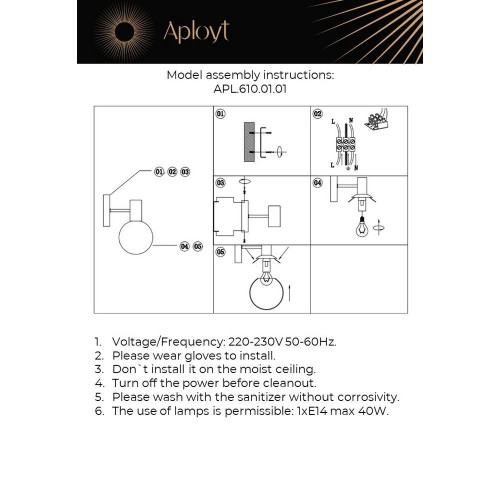 Aployt

Model assembly instructions:
APL.610.01.01

01 02 03

04 05

01

02

L N

L N

03

04

05

1. Voltage/Frequency: 220-230V 50-60Hz.
2. Please wear gloves to install.
3. Don`t install it on the moist ceiling.
4. Turn off the power before cleanout.
5. Please wash with the sanitizer without corrosivity.
6. The use of lamps is permissible: 1xE14 max 40W.