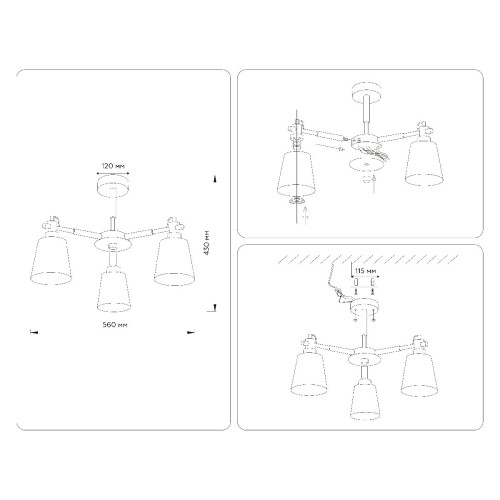 120 мм

430 мм

560 мм

115 мм