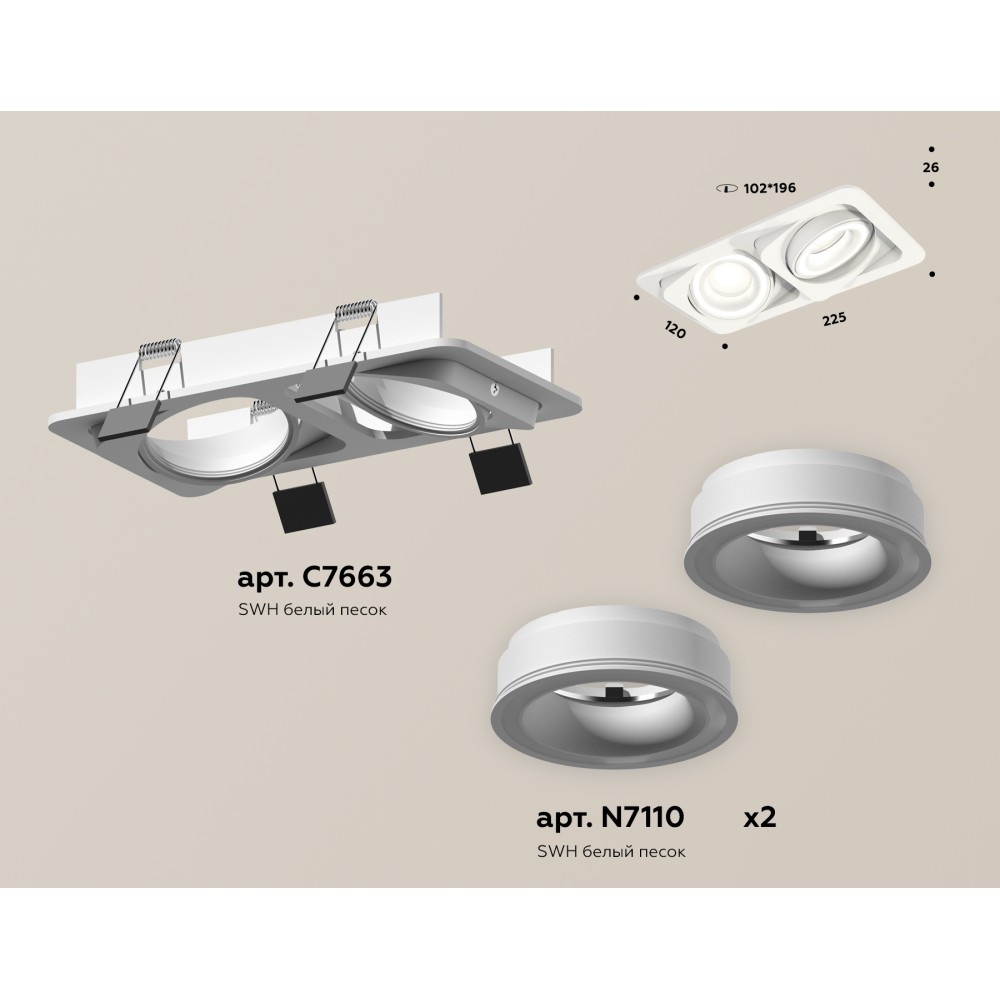 102*196

26

120

225

арт. C7663
SWH белый песок

арт. N7110 x2
SWH белый песок