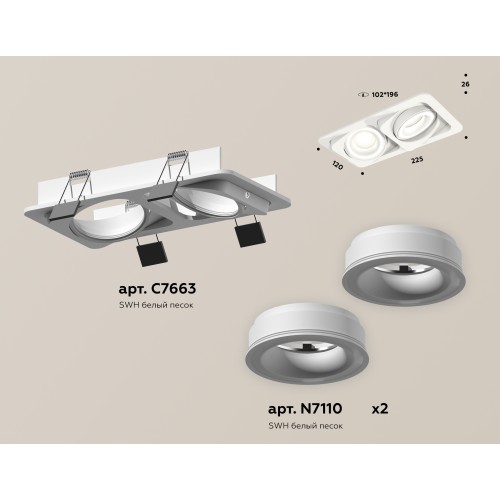 102*196

26

120

225

арт. C7663
SWH белый песок

арт. N7110 x2
SWH белый песок