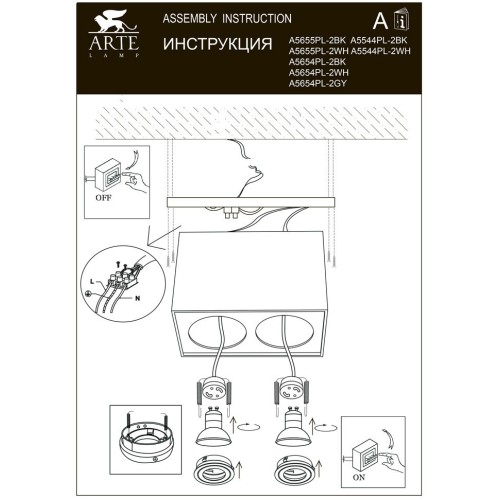 ARTE
LAMP

ASSEMBLY INSTRUCTION

ИНСТРУКЦИЯ

A

A5655PL-2BK A5544PL-2BK
A5655PL-2WH A5544PL-2WH
A5654PL-2BK
A5654PL-2WH
A5654PL-2GY

OFF

L

N

ON