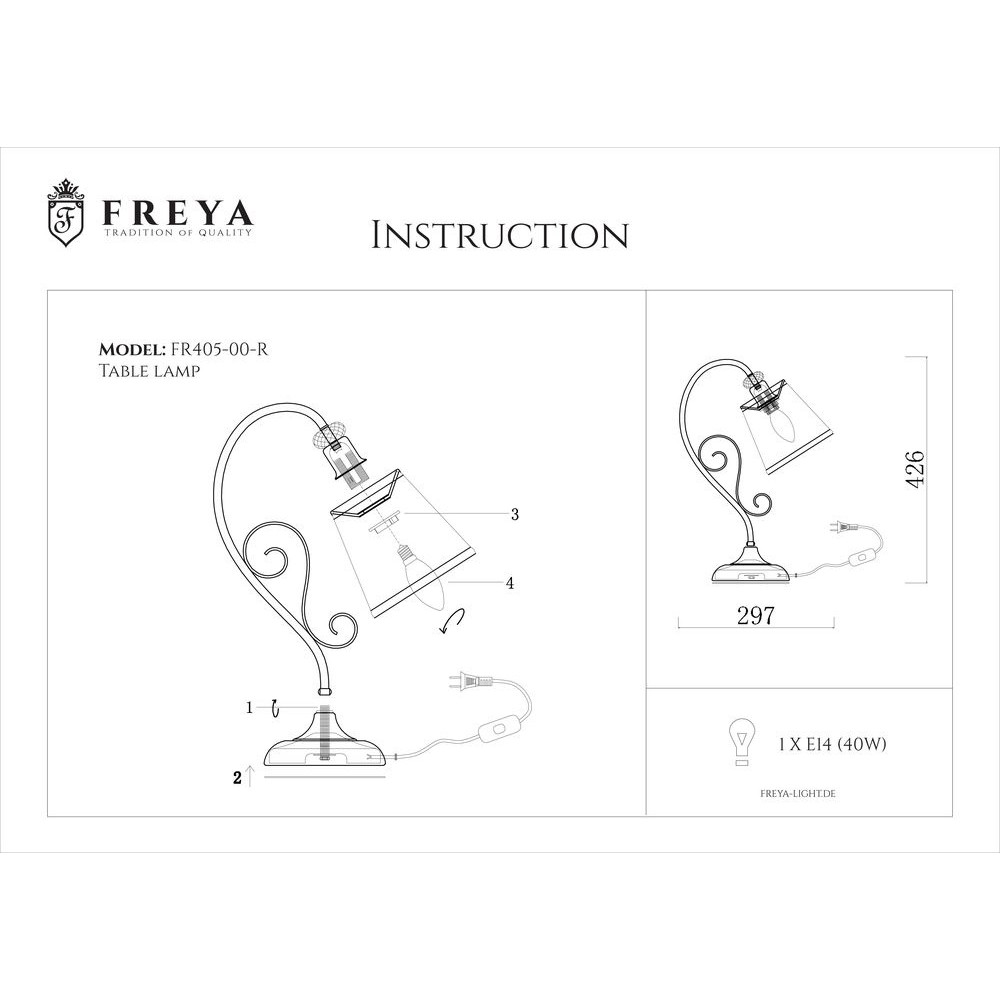 F

FREYA
TRADITION OF QUALITY

INSTRUCTION

MODEL: FR405-00-R
TABLE LAMP

3

4

1

2

426

297

1 X E14 (40W)

FREYA-LIGHT.DE