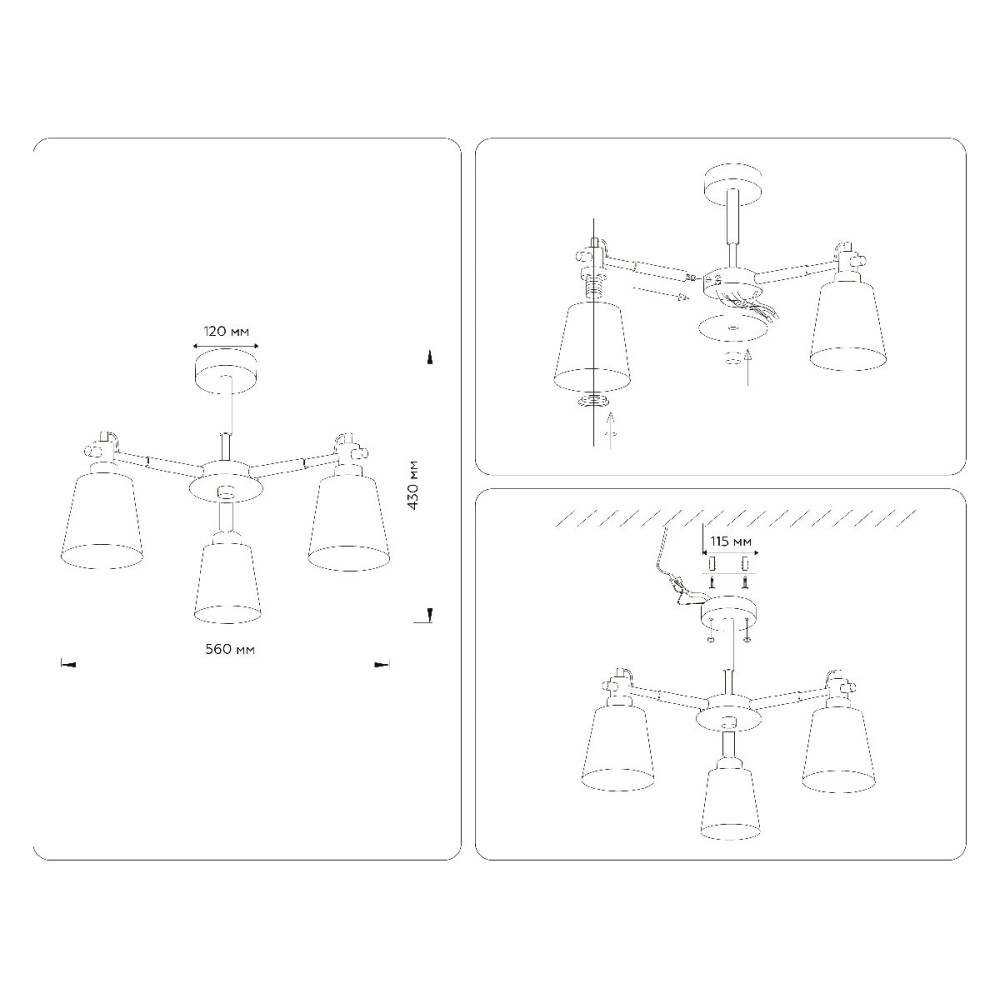 120 мм

430 мм

560 мм

115 мм