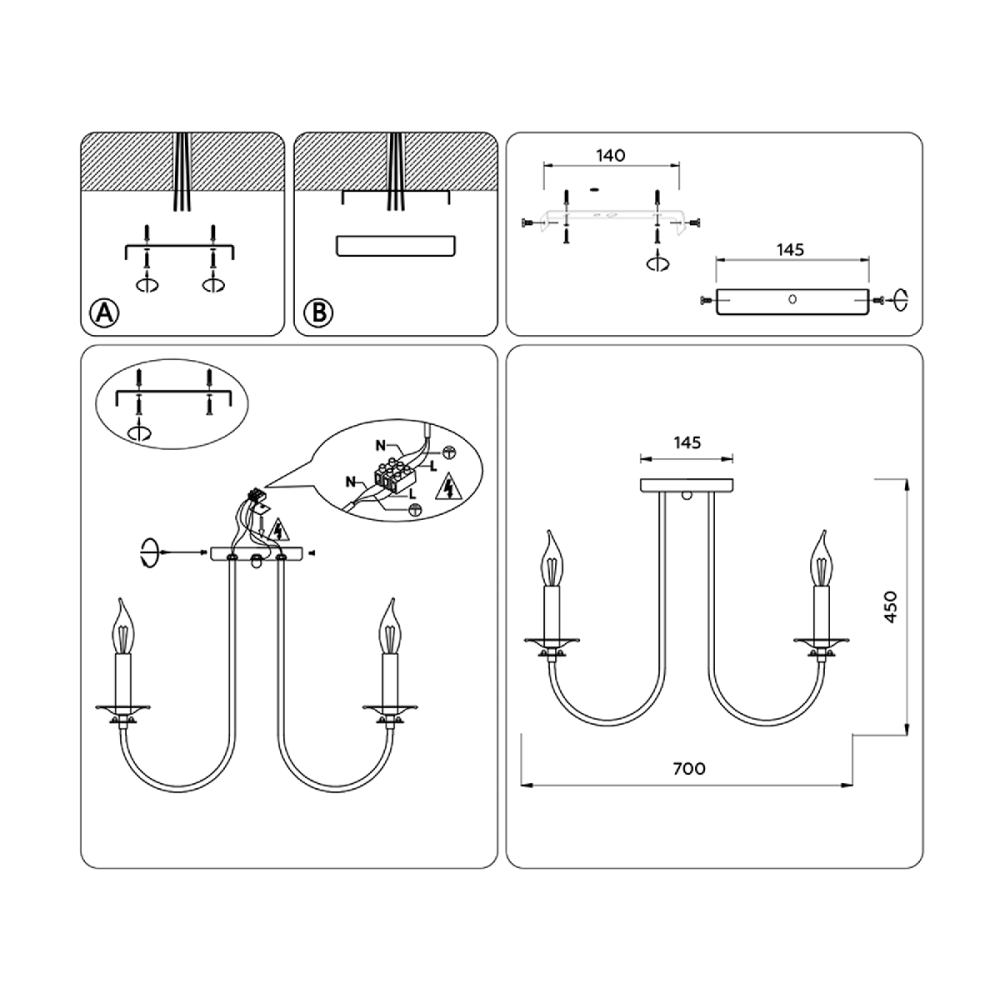 A

B

140

145

N

L

N

L

145

450

700