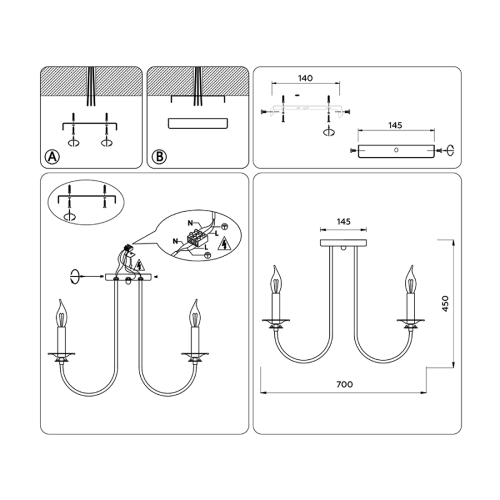 A

B

140

145

N

L

N

L

145

450

700