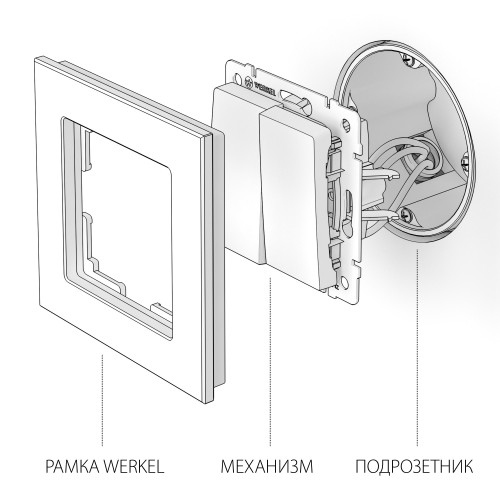 WERKEL

РАМКА WERKEL

МЕХАНИЗМ

ПОДРОЗЕТНИК